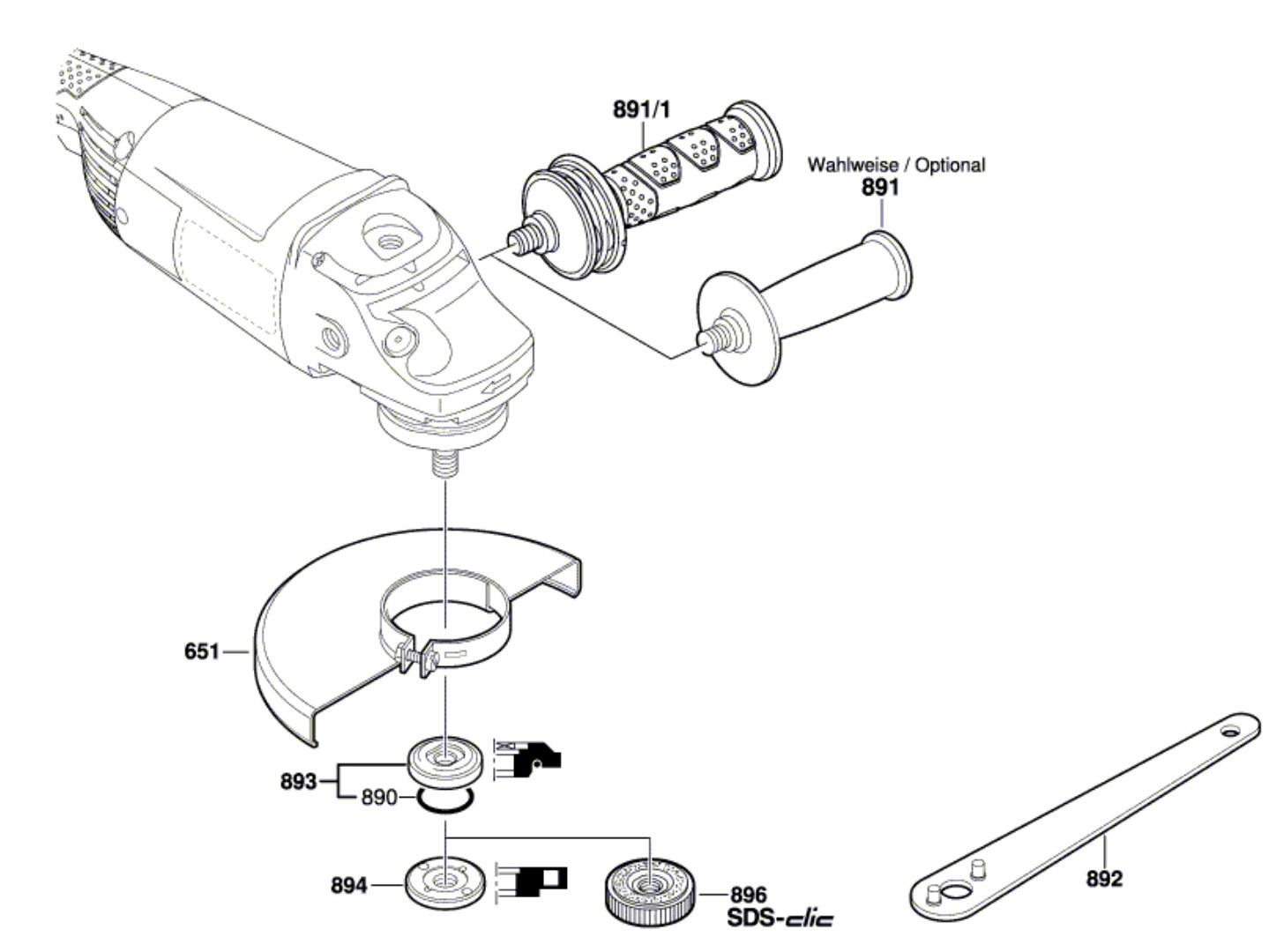 891/1

Wahlweise / Optional
891

651

893
890

894

896
SDS-clic

892